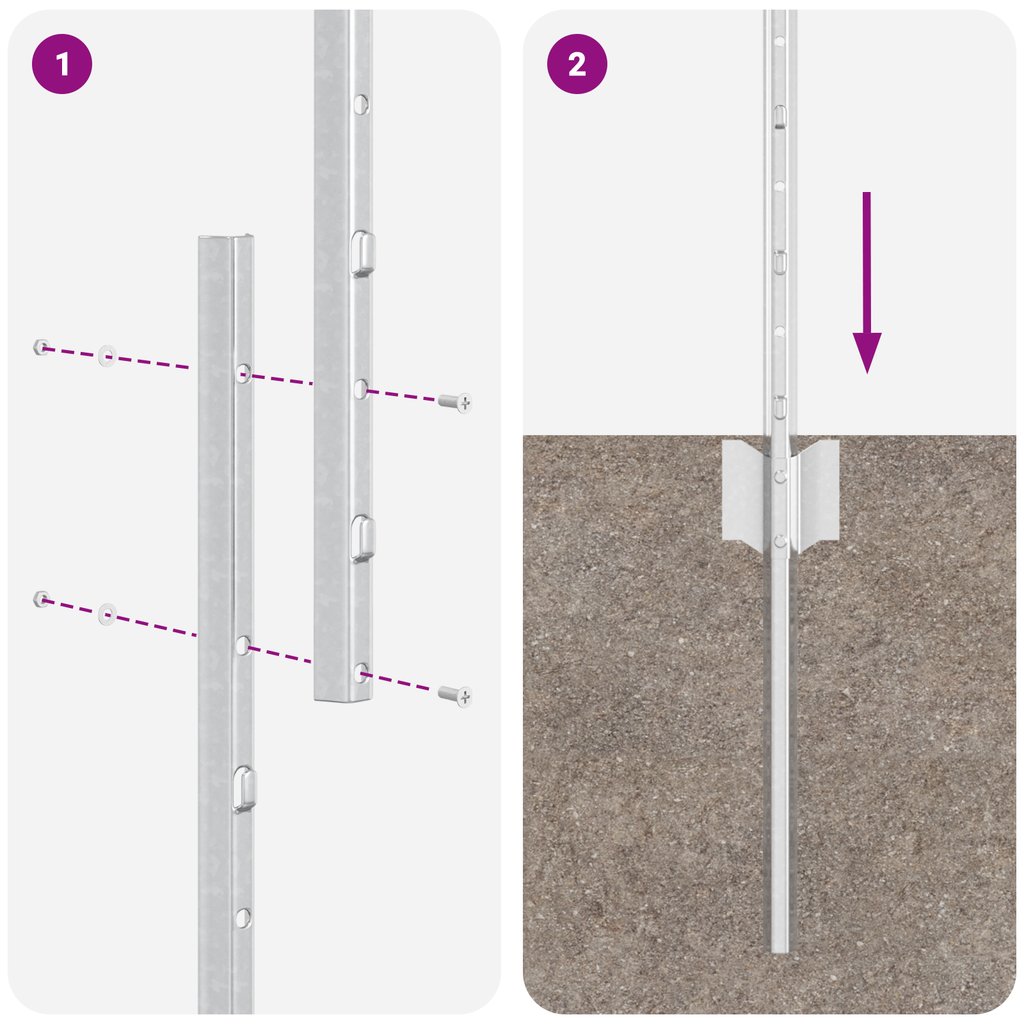 1

2