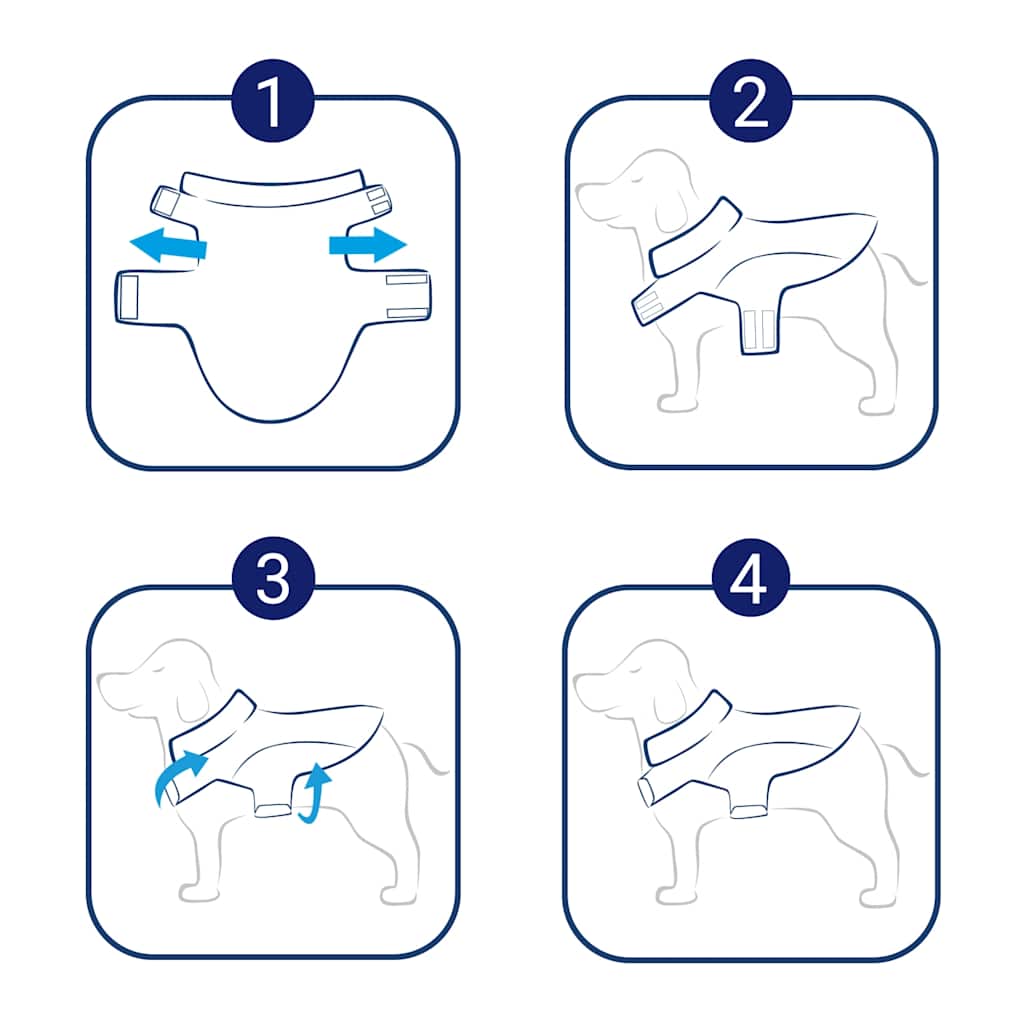 1

2

3

4