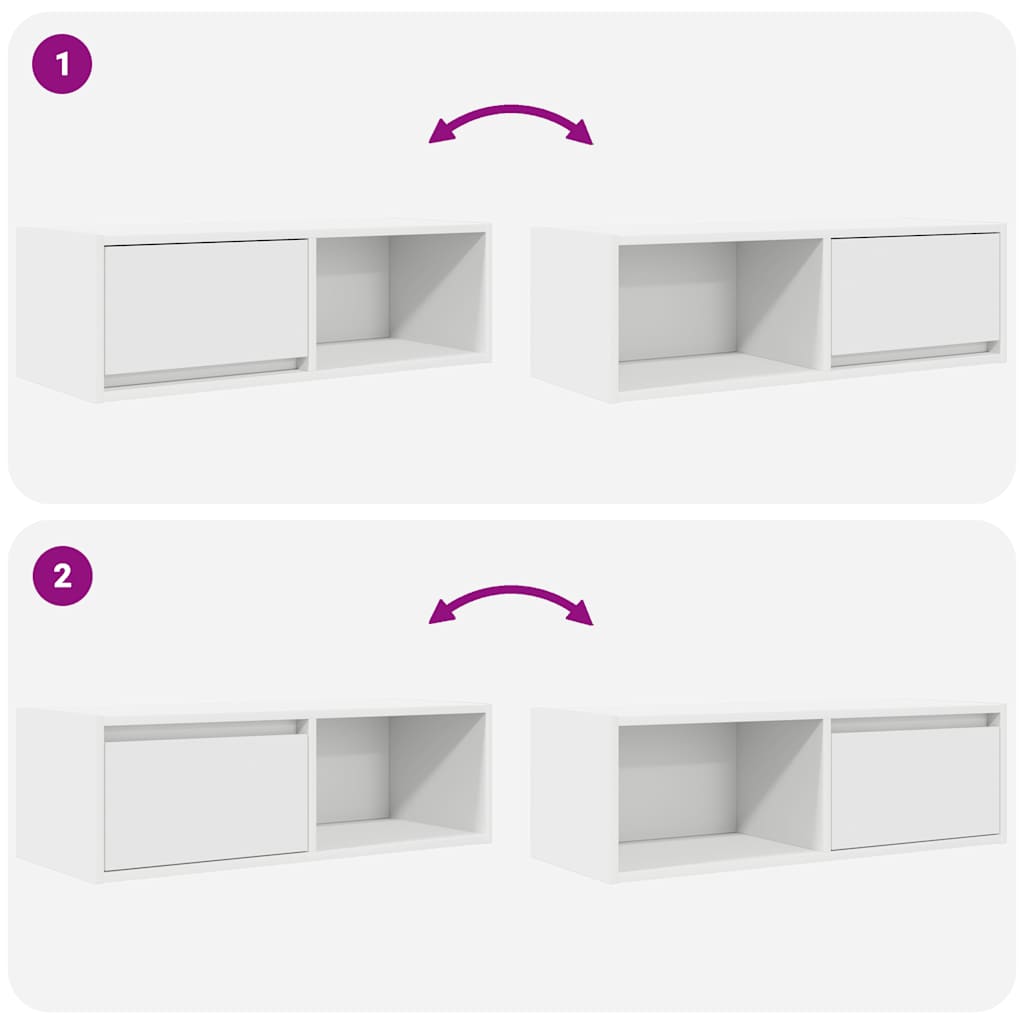 1

2