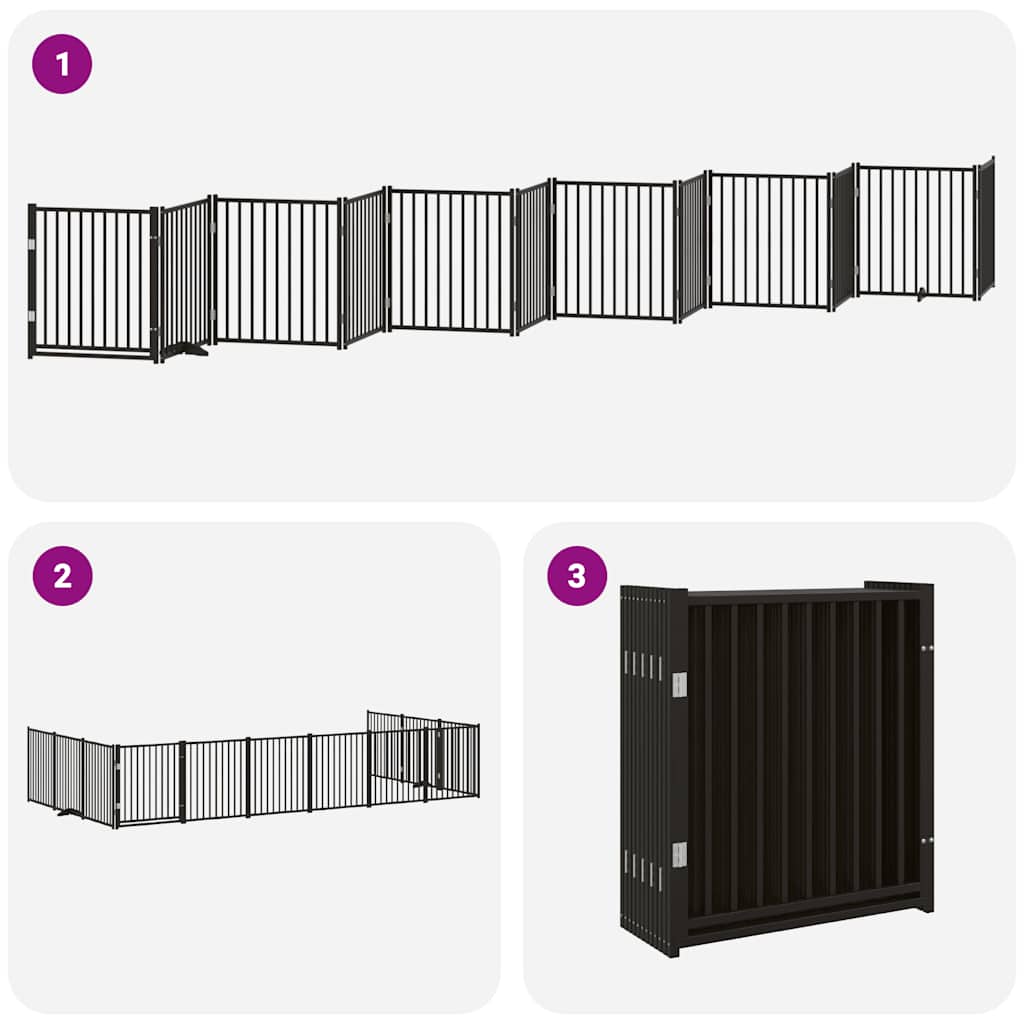 1

2

3