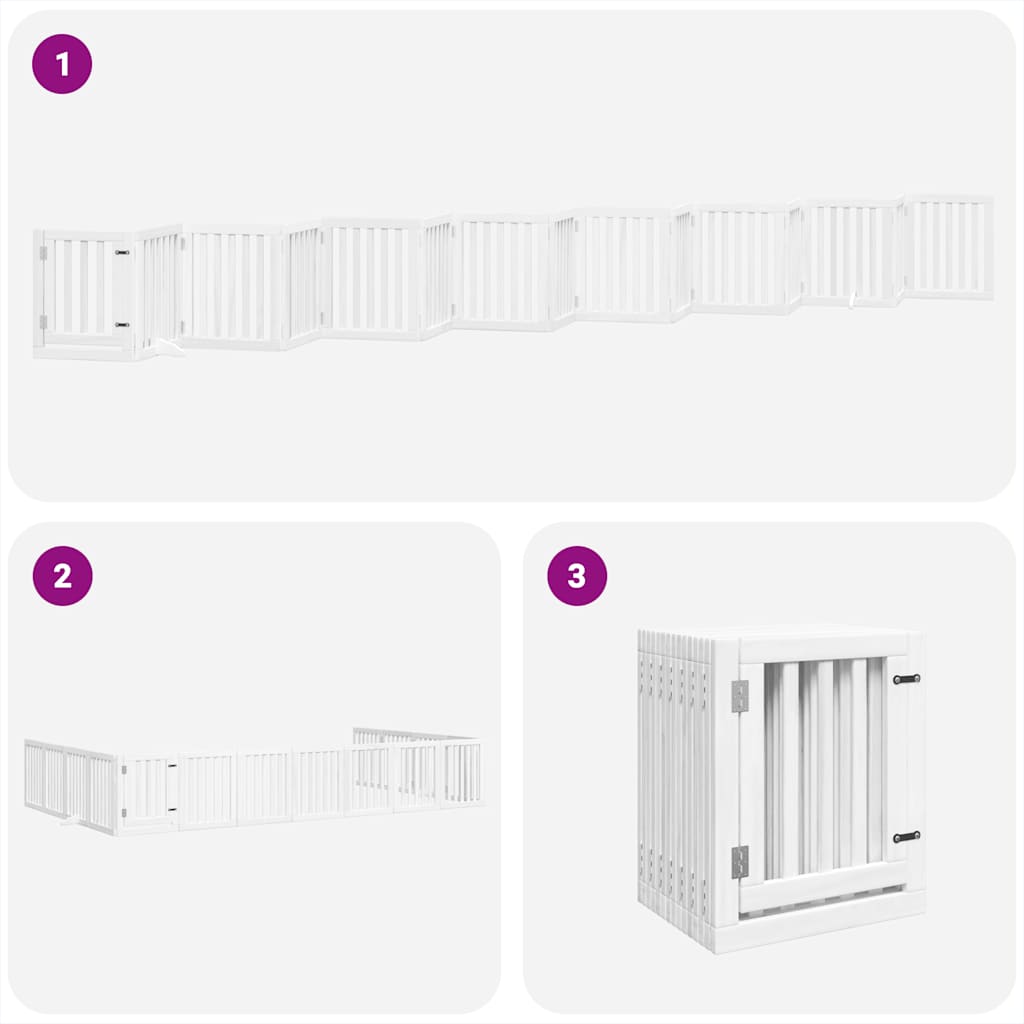 1

2

3