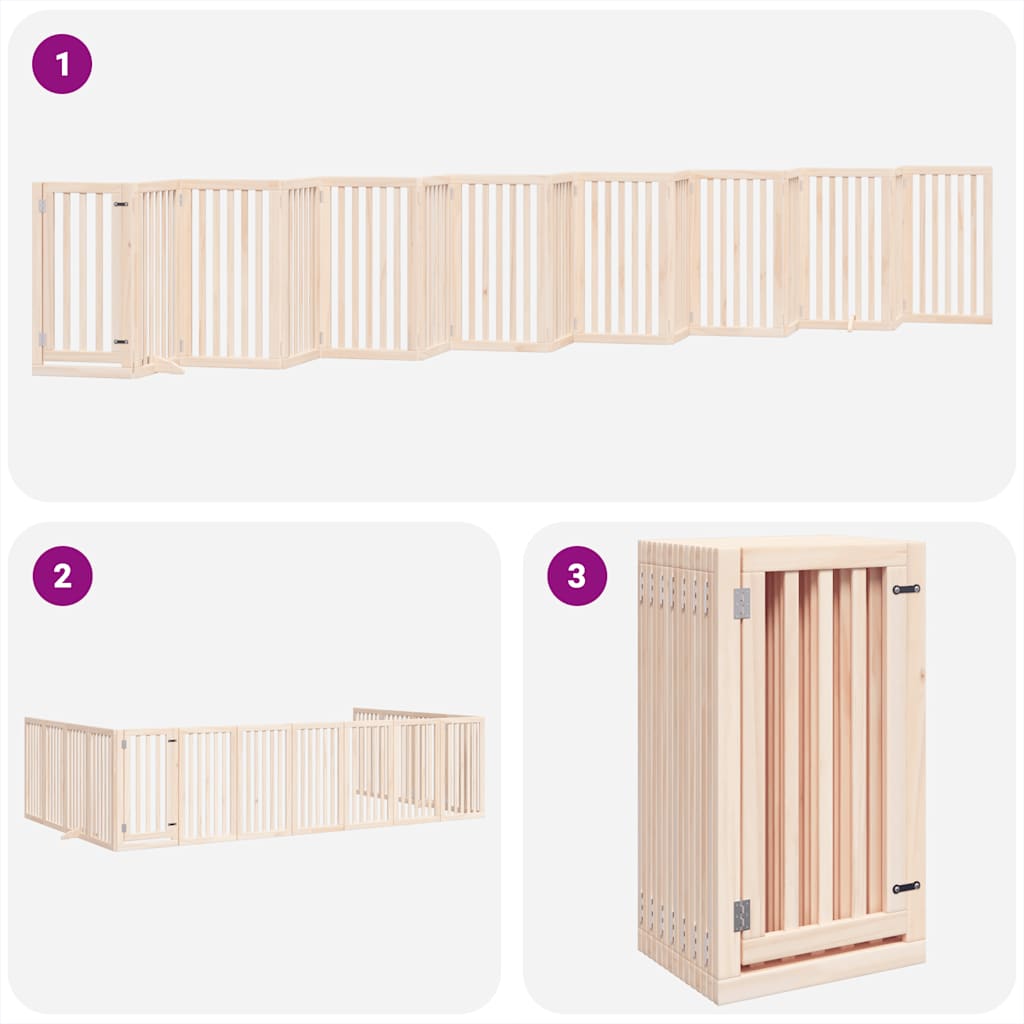 1

2

3